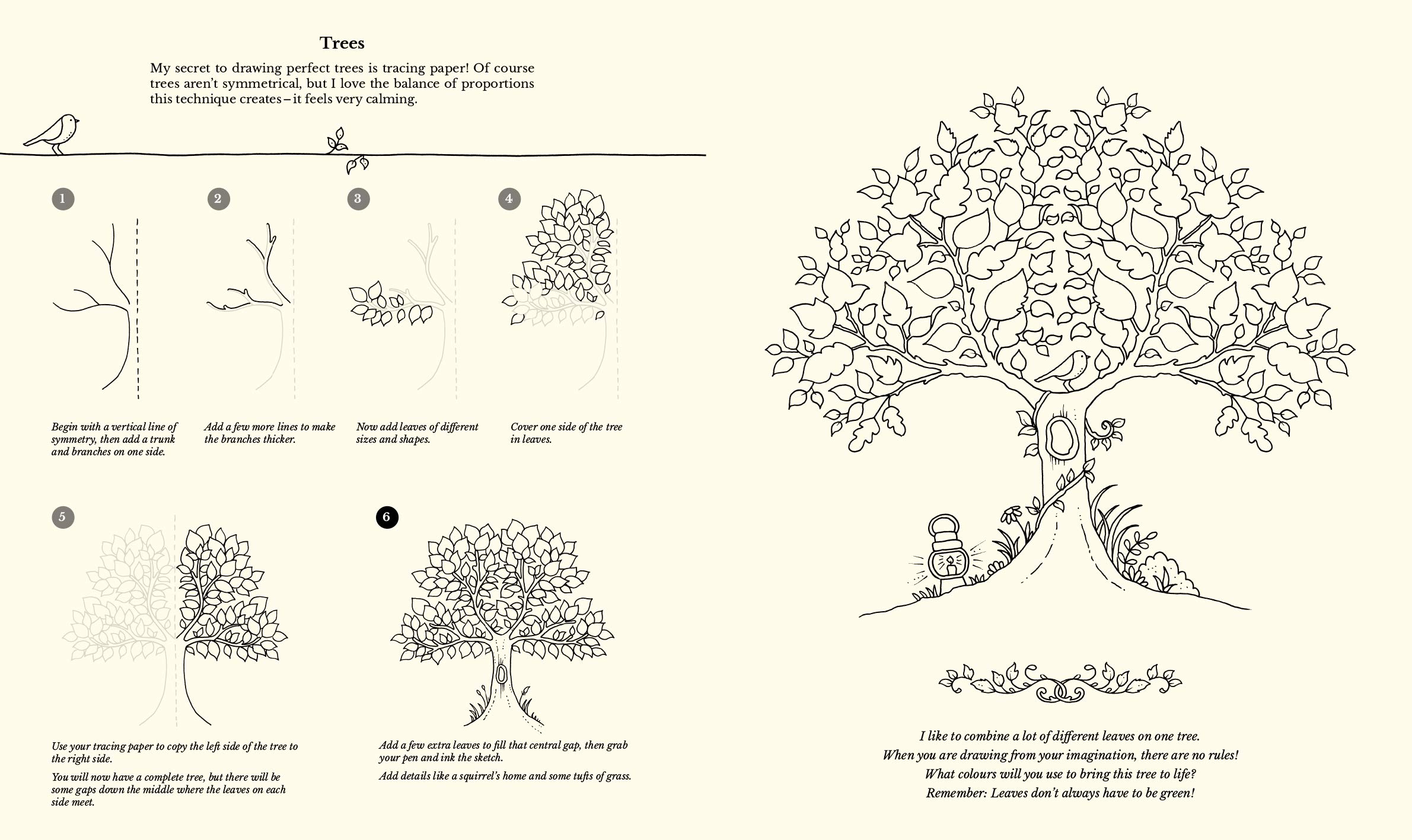 Trees

My secret to drawing perfect trees is tracing paper! Of course trees aren't symmetrical, but I love the balance of proportions this technique creates – it feels very calming.

1

Begin with a vertical line of symmetry, then add a trunk and branches on one side.

2

Add a few more lines to make the branches thicker.

3

Now add leaves of different sizes and shapes.

4

Cover one side of the tree in leaves.

5

Use your tracing paper to copy the left side of the tree to the right side.

You will now have a complete tree, but there will be some gaps down the middle where the leaves on each side meet.

6

Add a few extra leaves to fill that central gap, then grab your pen and ink the sketch.

Add details like a squirrel's home and some tufts of grass.

I like to combine a lot of different leaves on one tree.
When you are drawing from your imagination, there are no rules!
What colours will you use to bring this tree to life?
Remember: Leaves don't always have to be green!