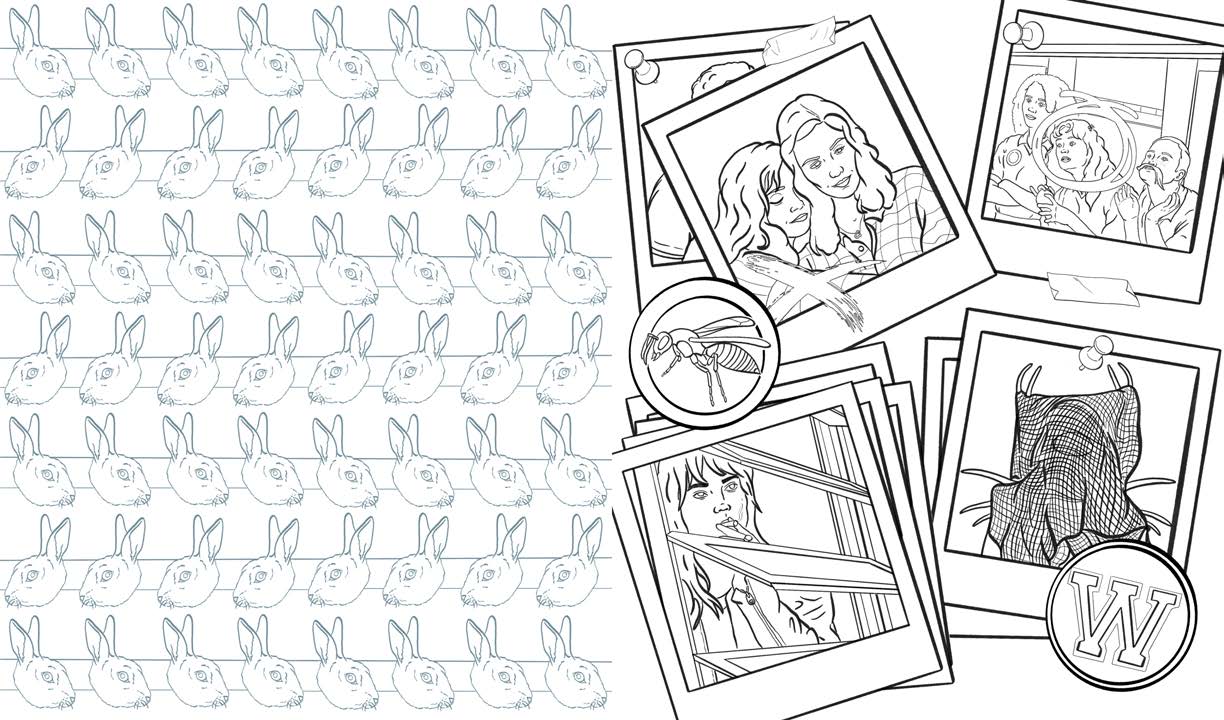 W