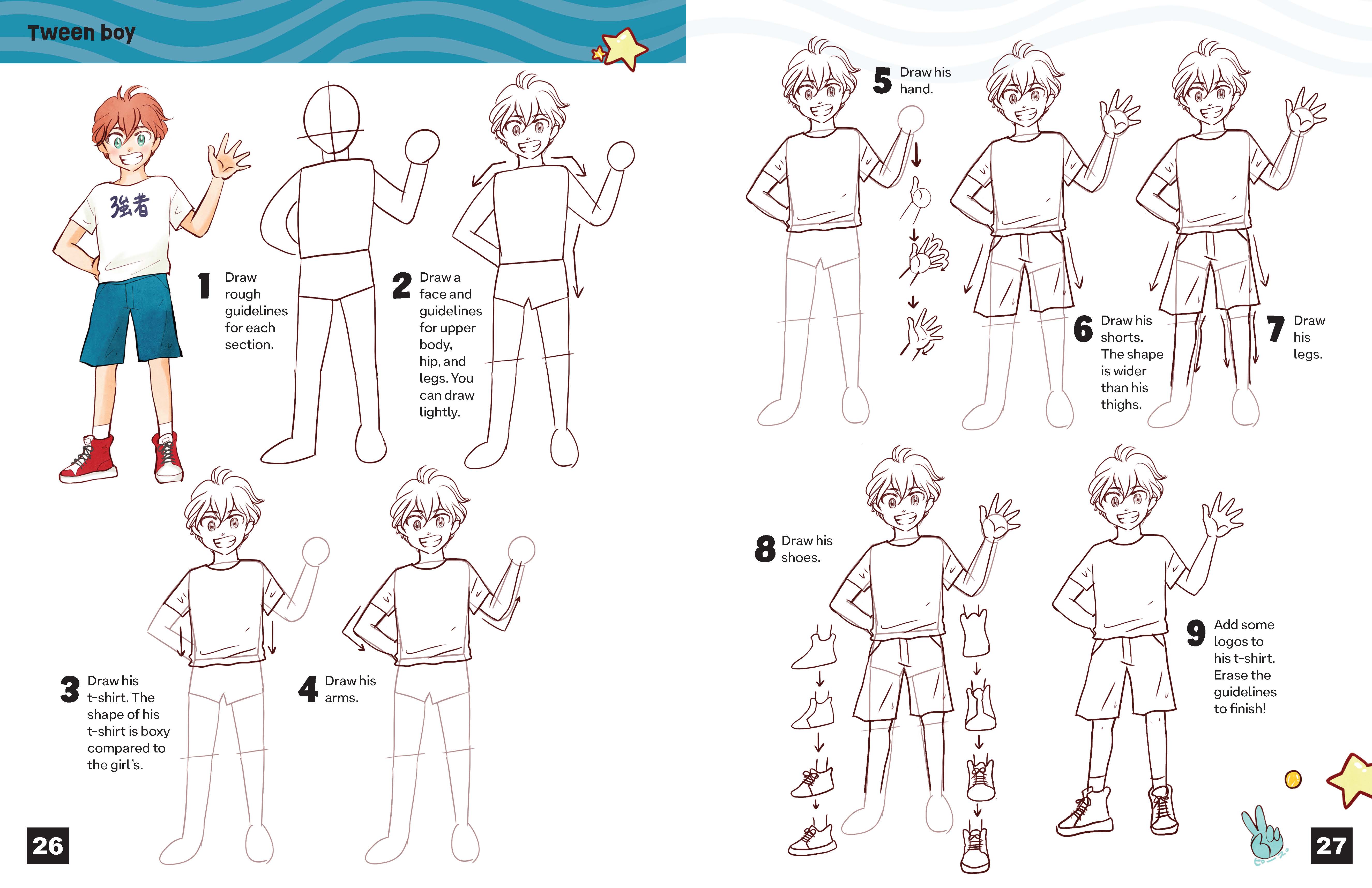 Tween boy

強者

1 Draw rough guidelines for each section.

2 Draw a face and guidelines for upper body, hip, and legs. You can draw lightly.

3 Draw his t-shirt. The shape of his t-shirt is boxy compared to the girl's.

4 Draw his arms.

26

5 Draw his hand.

6 Draw his shorts. The shape is wider than his thighs.

7 Draw his legs.

8 Draw his shoes.

9 Add some logos to his t-shirt. Erase the guidelines to finish!

27