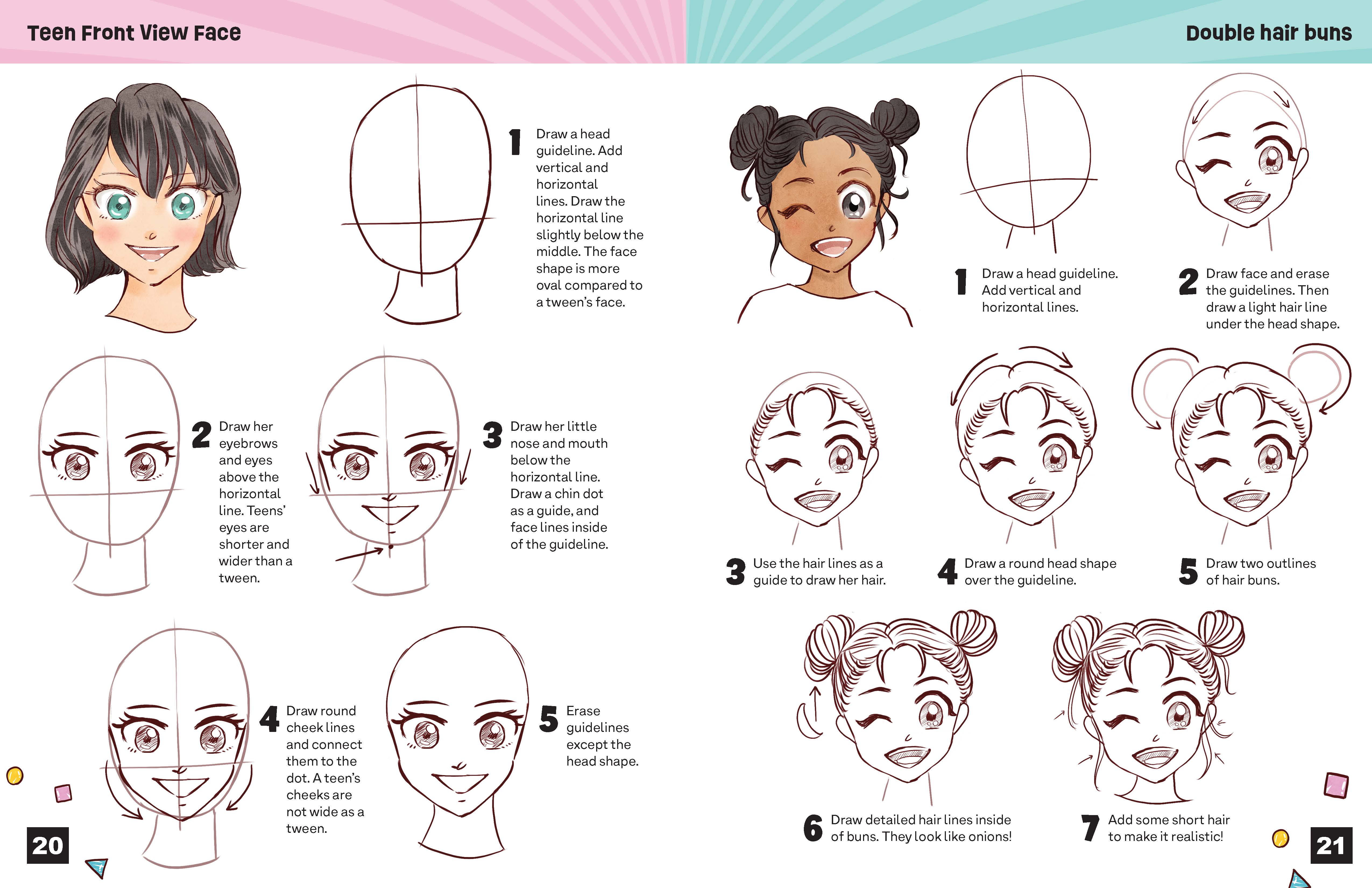 Teen Front View Face

1 Draw a head guideline. Add vertical and horizontal lines. Draw the horizontal line slightly below the middle. The face shape is more oval compared to a tween's face.

2 Draw her eyebrows and eyes above the horizontal line. Teens' eyes are shorter and wider than a tween.

3 Draw her little nose and mouth below the horizontal line. Draw a chin dot as a guide, and face lines inside of the guideline.

4 Draw round cheek lines and connect them to the dot. A teen's cheeks are not wide as a tween.

5 Erase guidelines except the head shape.

20

Double hair buns

1 Draw a head guideline. Add vertical and horizontal lines.

2 Draw face and erase the guidelines. Then draw a light hair line under the head shape.

3 Use the hair lines as a guide to draw her hair.

4 Draw a round head shape over the guideline.

5 Draw two outlines of hair buns.

6 Draw detailed hair lines inside of buns. They look like onions!

7 Add some short hair to make it realistic!

21