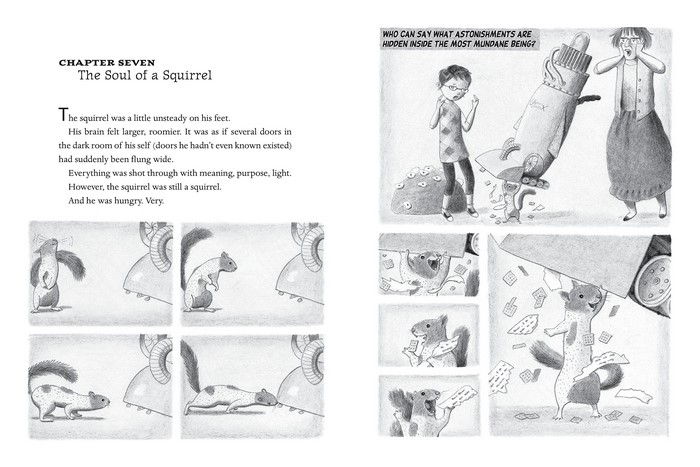 CHAPTER SEVEN
The Soul of a Squirrel

The squirrel was a little unsteady on his feet.

His brain felt larger, roomier. It was as if several doors in the dark room of his self (doors he hadn't even known existed) had suddenly been flung wide.

Everything was shot through with meaning, purpose, light.

However, the squirrel was still a squirrel.

And he was hungry. Very.

WHO CAN SAY WHAT ASTONISHMENTS ARE HIDDEN INSIDE THE MOST MUNDANE BEING?