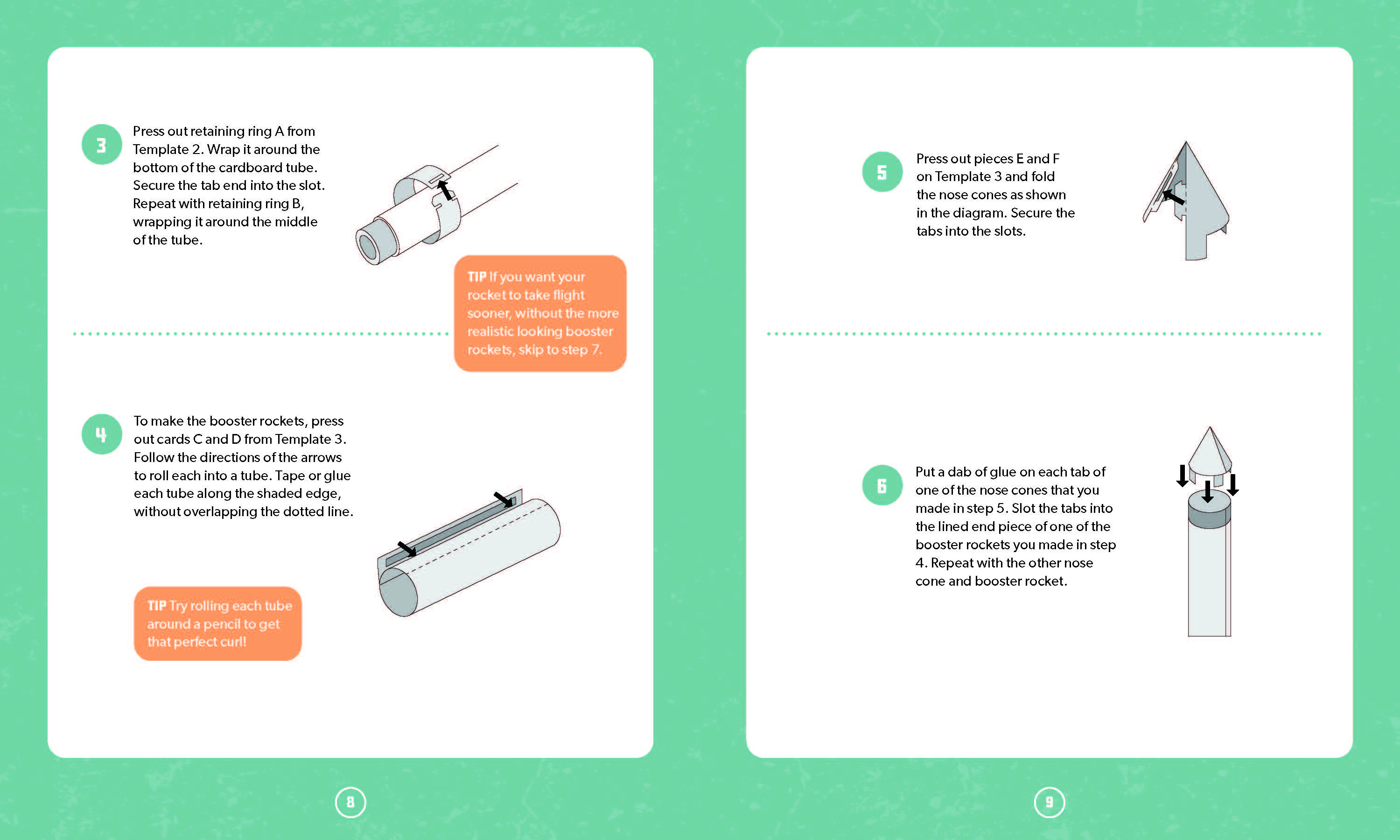 3

Press out retaining ring A from Template 2. Wrap it around the bottom of the cardboard tube. Secure the tab end into the slot. Repeat with retaining ring B, wrapping it around the middle of the tube.

TIP If you want your rocket to take flight sooner, without the more realistic looking booster rockets, skip to step 7.

4

To make the booster rockets, press out cards C and D from Template 3. Follow the directions of the arrows to roll each into a tube. Tape or glue each tube along the shaded edge, without overlapping the dotted line.

TIP Try rolling each tube around a pencil to get that perfect curl!

8

5

Press out pieces E and F on Template 3 and fold the nose cones as shown in the diagram. Secure the tabs into the slots.

6

Put a dab of glue on each tab of one of the nose cones that you made in step 5. Slot the tabs into the lined end piece of one of the booster rockets you made in step 4. Repeat with the other nose cone and booster rocket.

9