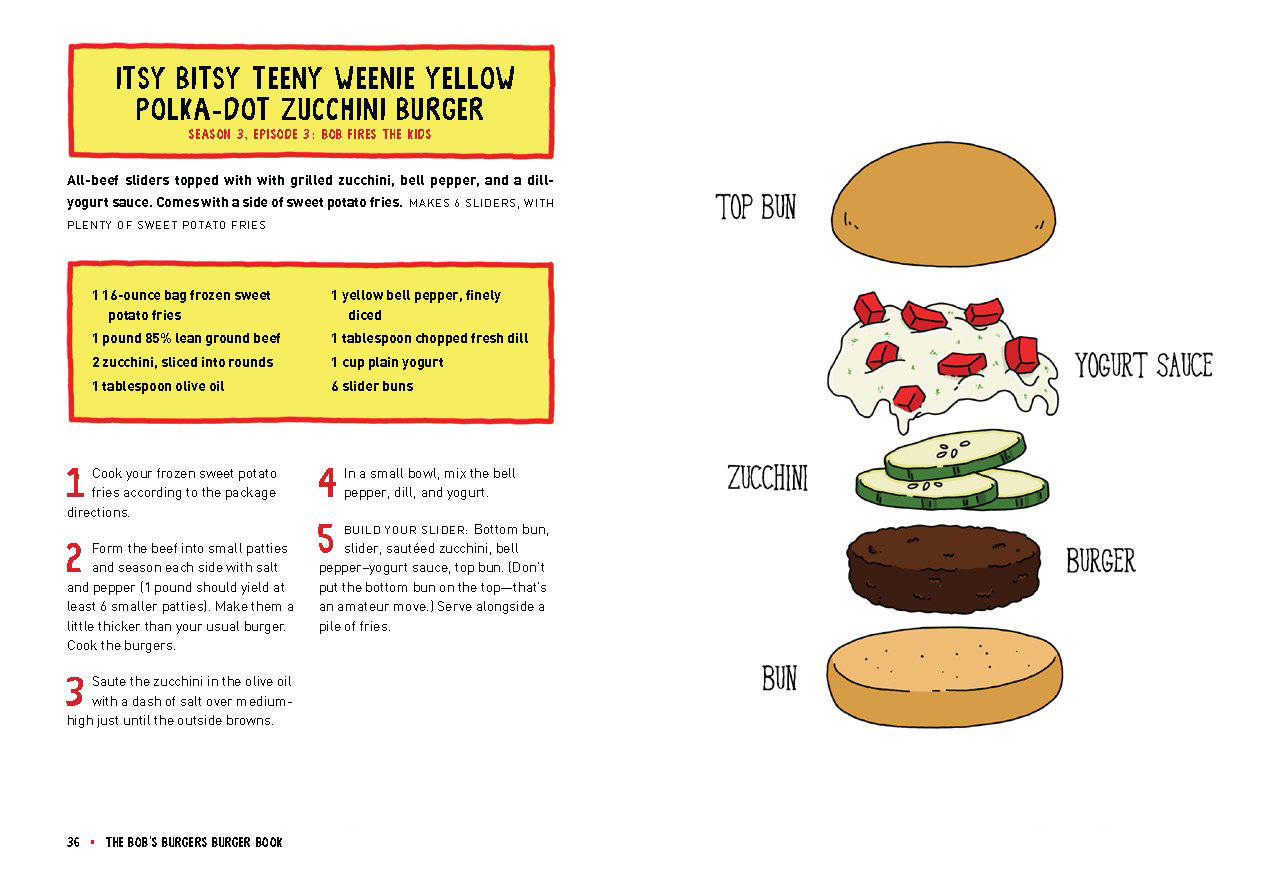 ITSY BITSY TEENY WEENIE YELLOW POLKA-DOT ZUCCHINI BURGER
SEASON 3, EPISODE 3: BOB FIRES THE KIDS

All-beef sliders topped with with grilled zucchini, bell pepper, and a dill-yogurt sauce. Comes with a side of sweet potato fries. MAKES 6 SLIDERS, WITH PLENTY OF SWEET POTATO FRIES

1 16-ounce bag frozen sweet potato fries
1 pound 85% lean ground beef
2 zucchini, sliced into rounds
1 tablespoon olive oil
1 yellow bell pepper, finely diced
1 tablespoon chopped fresh dill
1 cup plain yogurt
6 slider buns

1 Cook your frozen sweet potato fries according to the package directions.

2 Form the beef into small patties and season each side with salt and pepper (1 pound should yield at least 6 smaller patties). Make them a little thicker than your usual burger. Cook the burgers.

3 Saute the zucchini in the olive oil with a dash of salt over medium-high just until the outside browns.

4 In a small bowl, mix the bell pepper, dill, and yogurt.

5 BUILD YOUR SLIDER: Bottom bun, slider, sautéed zucchini, bell pepper–yogurt sauce, top bun. (Don't put the bottom bun on the top—that's an amateur move.) Serve alongside a pile of fries.

TOP BUN
YOGURT SAUCE
ZUCCHINI
BURGER
BUN

36 ▪ THE BOB'S BURGERS BURGER BOOK