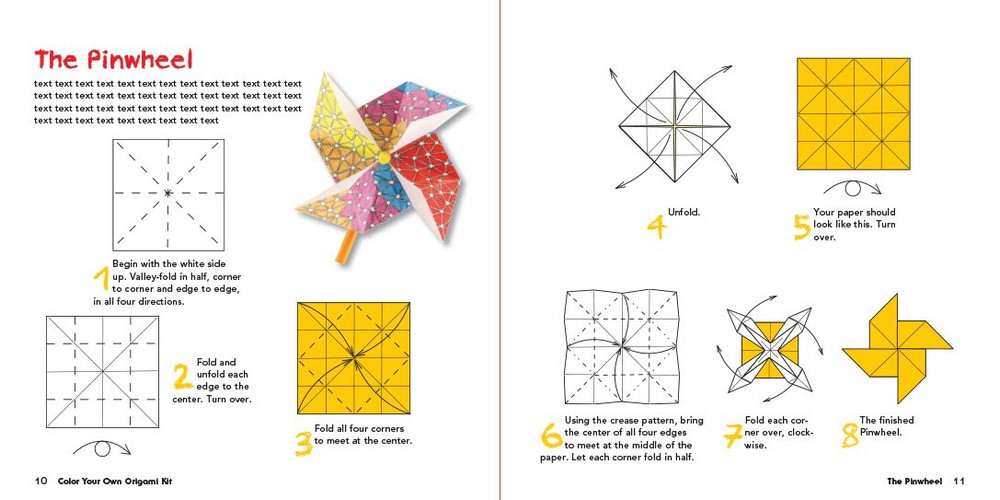 The Pinwheel

text text text text text text text text text text text text text text text text text text text text text text text text text text text text text text text text text text text text text text text text text text text text text text text text

1 Begin with the white side up. Valley-fold in half, corner to corner and edge to edge, in all four directions.

2 Fold and unfold each edge to the center. Turn over.

3 Fold all four corners to meet at the center.

10 Color Your Own Origami Kit

4 Unfold.

5 Your paper should look like this. Turn over.

6 Using the crease pattern, bring the center of all four edges to meet at the middle of the paper. Let each corner fold in half.

7 Fold each corner over, clockwise.

8 The finished Pinwheel.

The Pinwheel 11