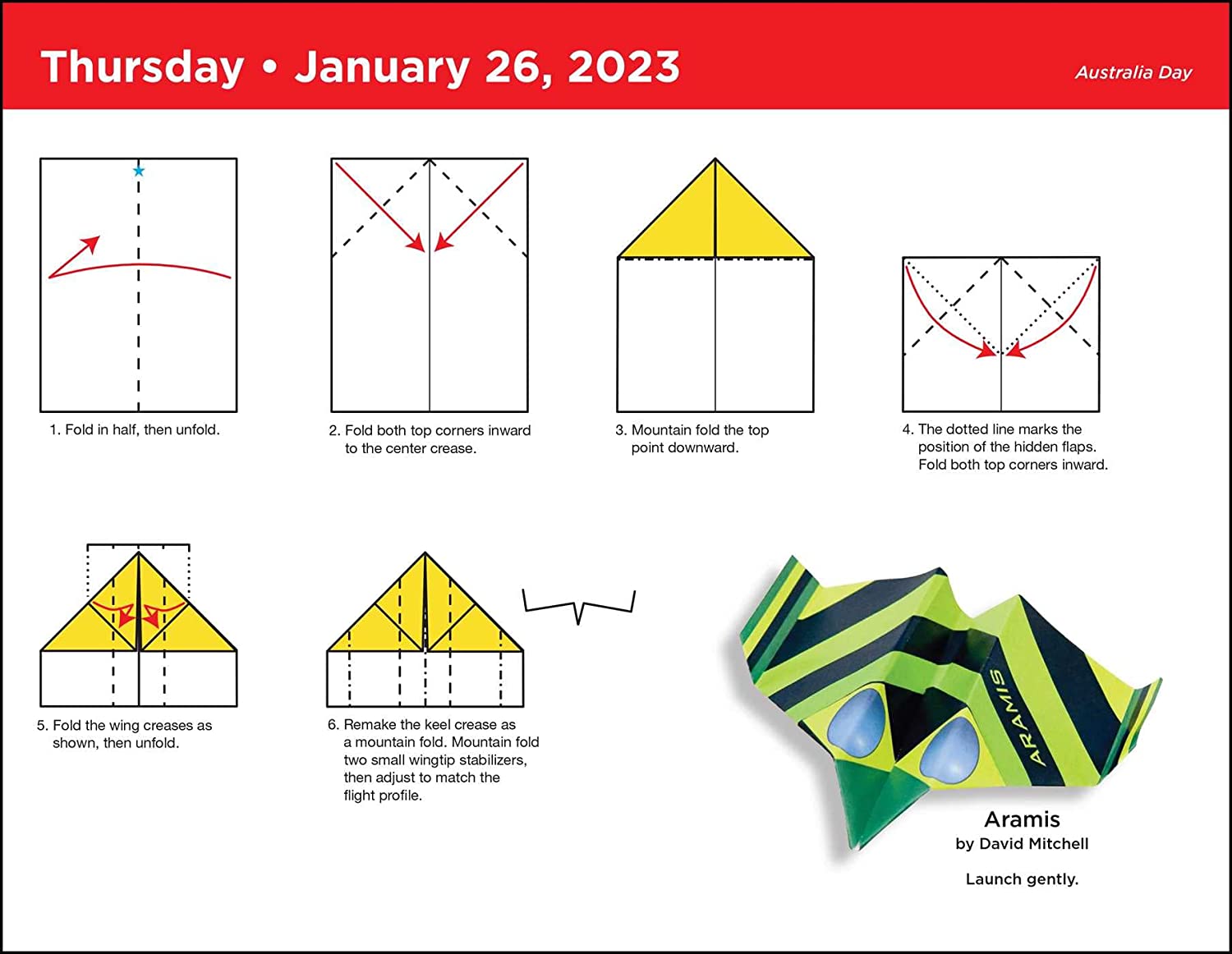 Thursday • January 26, 2023

Australia Day

1. Fold in half, then unfold.

2. Fold both top corners inward to the center crease.

3. Mountain fold the top point downward.

4. The dotted line marks the position of the hidden flaps. Fold both top corners inward.

5. Fold the wing creases as shown, then unfold.

6. Remake the keel crease as a mountain fold. Mountain fold two small wingtip stabilizers, then adjust to match the flight profile.

ARAMIS

Aramis
by David Mitchell

Launch gently.