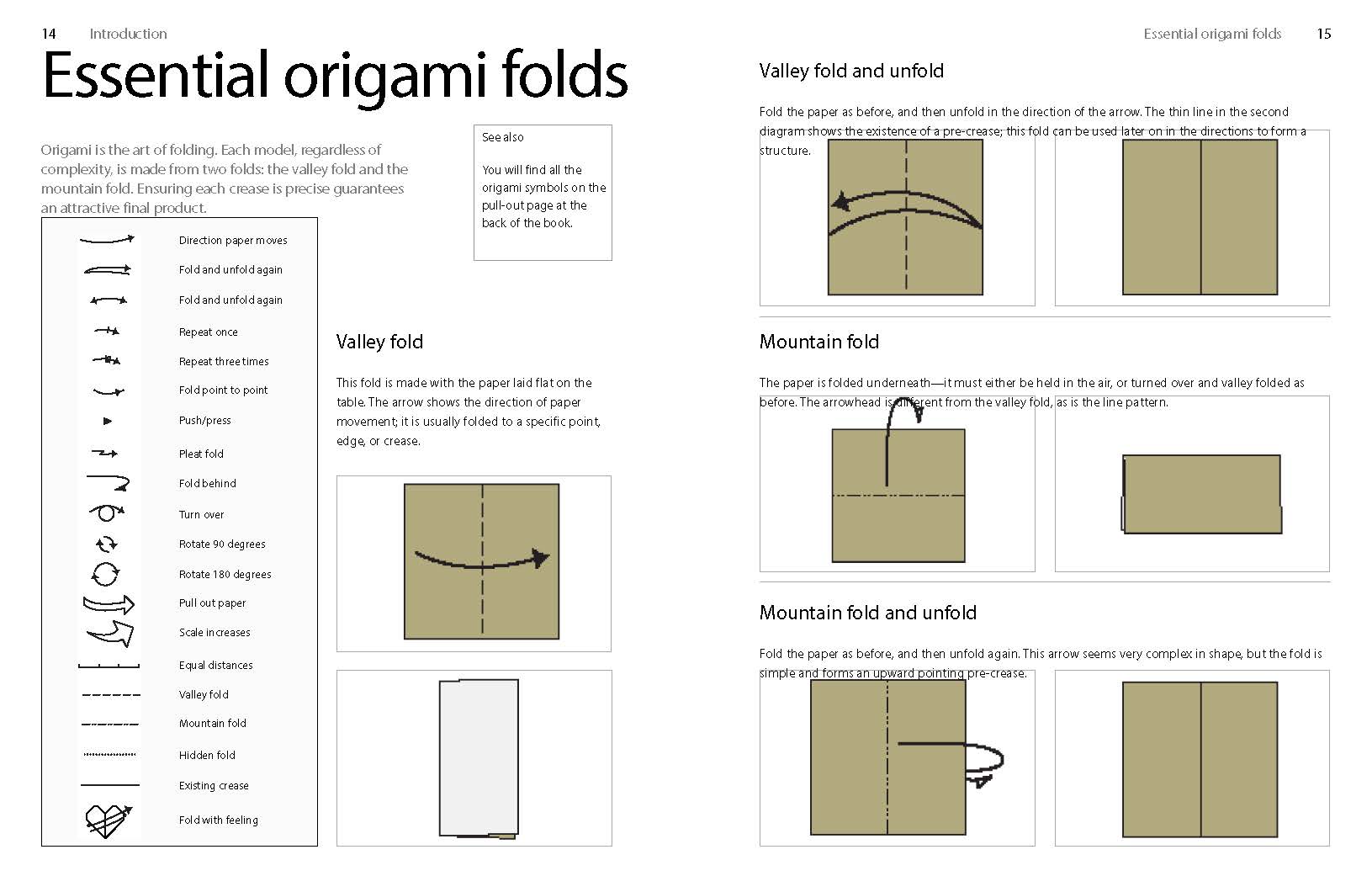 14 Introduction

Essential origami folds

Origami is the art of folding. Each model, regardless of complexity, is made from two folds: the valley fold and the mountain fold. Ensuring each crease is precise guarantees an attractive final product.

See also

You will find all the origami symbols on the pull-out page at the back of the book.

Direction paper moves
Fold and unfold again
Fold and unfold again
Repeat once
Repeat three times
Fold point to point
Push/press
Pleat fold
Fold behind
Turn over
Rotate 90 degrees
Rotate 180 degrees
Pull out paper
Scale increases
Equal distances
Valley fold
Mountain fold
Hidden fold
Existing crease
Fold with feeling

Valley fold

This fold is made with the paper laid flat on the table. The arrow shows the direction of paper movement; it is usually folded to a specific point, edge, or crease.

Essential origami folds 15

Valley fold and unfold

Fold the paper as before, and then unfold in the direction of the arrow. The thin line in the second diagram shows the existence of a pre-crease; this fold can be used later on in the directions to form a structure.

Mountain fold

The paper is folded underneath—it must either be held in the air, or turned over and valley folded as before. The arrowhead is different from the valley fold, as is the line pattern.

Mountain fold and unfold

Fold the paper as before, and then unfold again. This arrow seems very complex in shape, but the fold is simple and forms an upward pointing pre-crease.