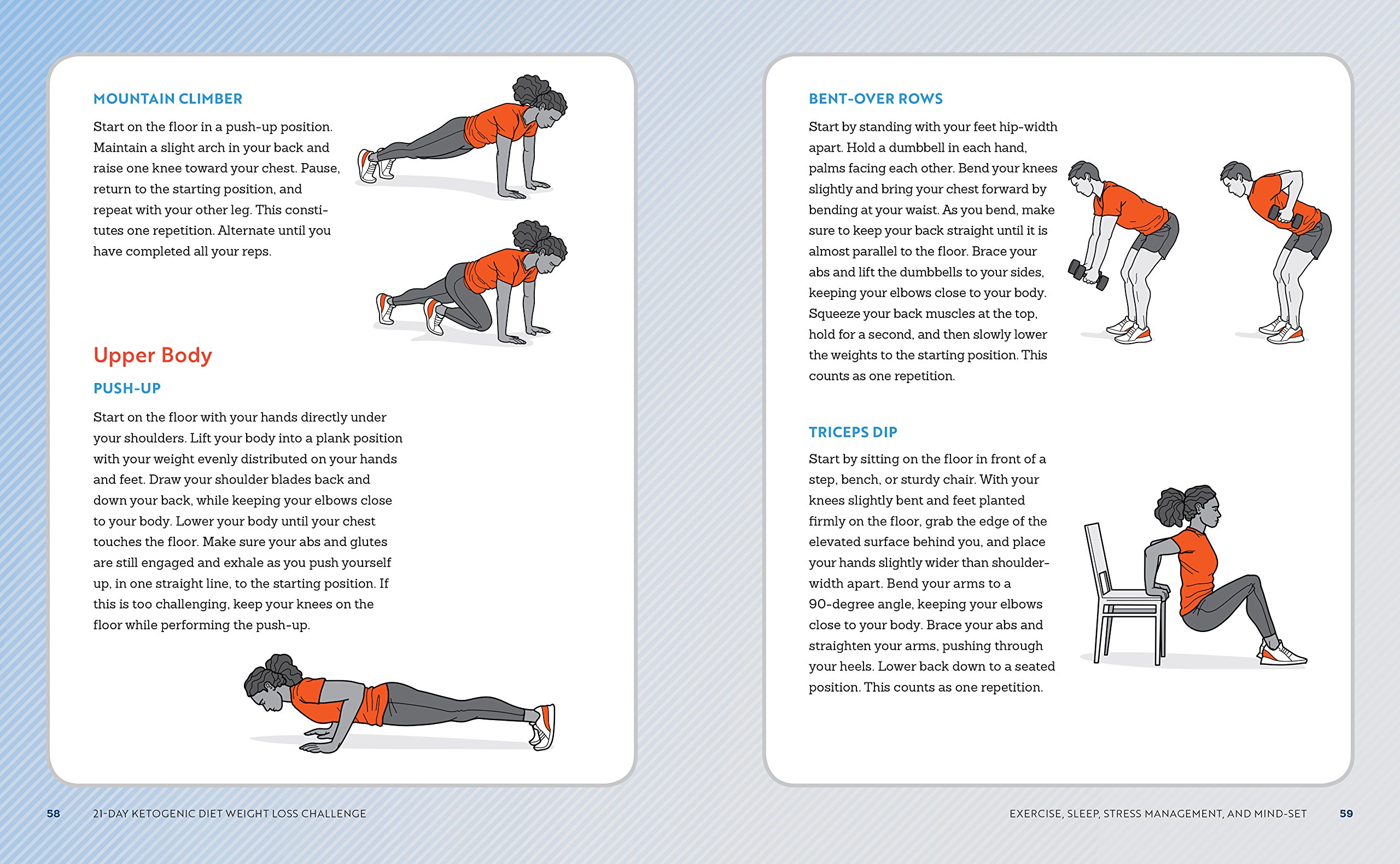 MOUNTAIN CLIMBER

Start on the floor in a push-up position. Maintain a slight arch in your back and raise one knee toward your chest. Pause, return to the starting position, and repeat with your other leg. This constitutes one repetition. Alternate until you have completed all your reps.

Upper Body

PUSH-UP

Start on the floor with your hands directly under your shoulders. Lift your body into a plank position with your weight evenly distributed on your hands and feet. Draw your shoulder blades back and down your back, while keeping your elbows close to your body. Lower your body until your chest touches the floor. Make sure your abs and glutes are still engaged and exhale as you push yourself up, in one straight line, to the starting position. If this is too challenging, keep your knees on the floor while performing the push-up.

58 21-DAY KETOGENIC DIET WEIGHT LOSS CHALLENGE

BENT-OVER ROWS

Start by standing with your feet hip-width apart. Hold a dumbbell in each hand, palms facing each other. Bend your knees slightly and bring your chest forward by bending at your waist. As you bend, make sure to keep your back straight until it is almost parallel to the floor. Brace your abs and lift the dumbbells to your sides, keeping your elbows close to your body. Squeeze your back muscles at the top, hold for a second, and then slowly lower the weights to the starting position. This counts as one repetition.

TRICEPS DIP

Start by sitting on the floor in front of a step, bench, or sturdy chair. With your knees slightly bent and feet planted firmly on the floor, grab the edge of the elevated surface behind you, and place your hands slightly wider than shoulder-width apart. Bend your arms to a 90-degree angle, keeping your elbows close to your body. Brace your abs and straighten your arms, pushing through your heels. Lower back down to a seated position. This counts as one repetition.

EXERCISE, SLEEP, STRESS MANAGEMENT, AND MIND-SET 59