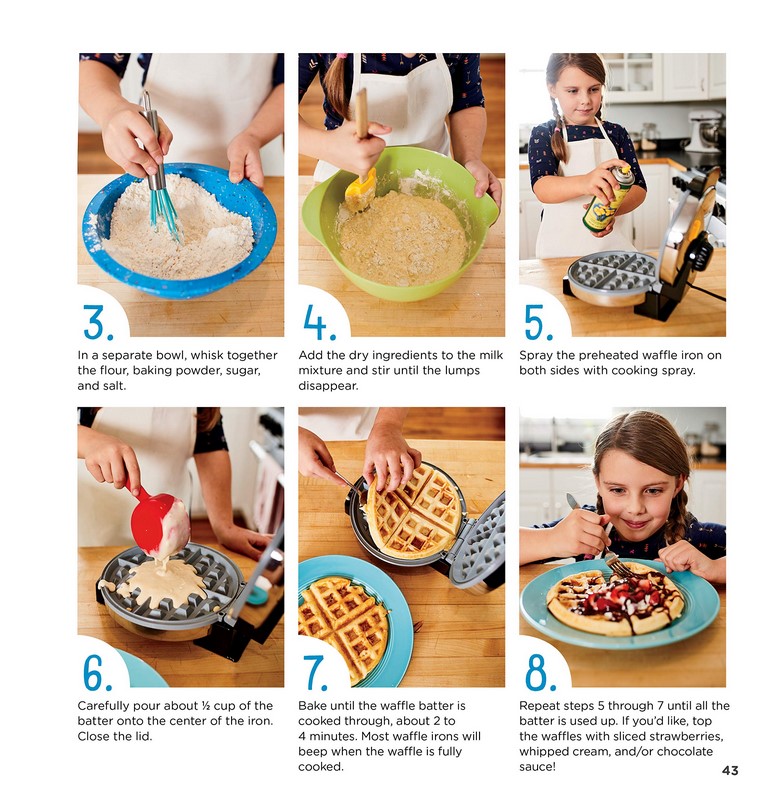 3.

In a separate bowl, whisk together the flour, baking powder, sugar, and salt.

4.

Add the dry ingredients to the milk mixture and stir until the lumps disappear.

5.

Spray the preheated waffle iron on both sides with cooking spray.

6.

Carefully pour about ½ cup of the batter onto the center of the iron. Close the lid.

7.

Bake until the waffle batter is cooked through, about 2 to 4 minutes. Most waffle irons will beep when the waffle is fully cooked.

8.

Repeat steps 5 through 7 until all the batter is used up. If you'd like, top the waffles with sliced strawberries, whipped cream, and/or chocolate sauce!

43