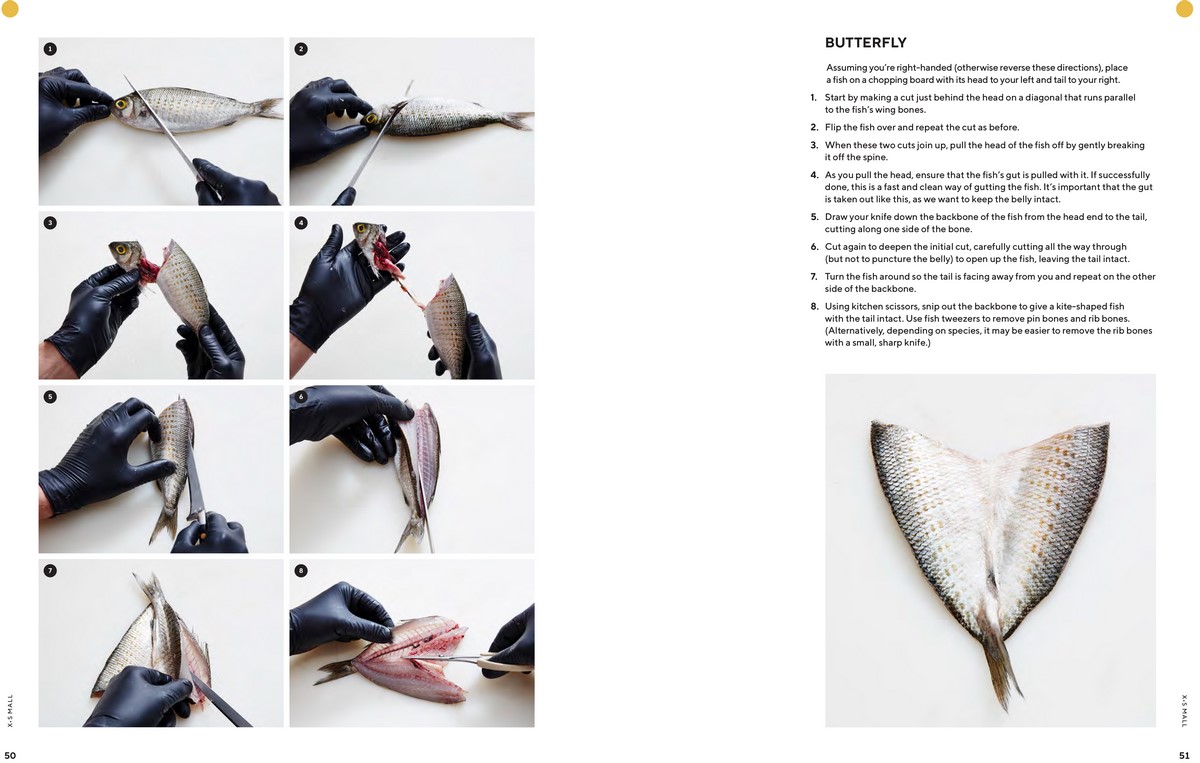 1

2

3

4

5

6

7

8

X-SMALL

50

BUTTERFLY

Assuming you're right-handed (otherwise reverse these directions), place a fish on a chopping board with its head to your left and tail to your right.

1. Start by making a cut just behind the head on a diagonal that runs parallel to the fish's wing bones.

2. Flip the fish over and repeat the cut as before.

3. When these two cuts join up, pull the head of the fish off by gently breaking it off the spine.

4. As you pull the head, ensure that the fish's gut is pulled with it. If successfully done, this is a fast and clean way of gutting the fish. It's important that the gut is taken out like this, as we want to keep the belly intact.

5. Draw your knife down the backbone of the fish from the head end to the tail, cutting along one side of the bone.

6. Cut again to deepen the initial cut, carefully cutting all the way through (but not to puncture the belly) to open up the fish, leaving the tail intact.

7. Turn the fish around so the tail is facing away from you and repeat on the other side of the backbone.

8. Using kitchen scissors, snip out the backbone to give a kite-shaped fish with the tail intact. Use fish tweezers to remove pin bones and rib bones. (Alternatively, depending on species, it may be easier to remove the rib bones with a small, sharp knife.)

X-SMALL

51