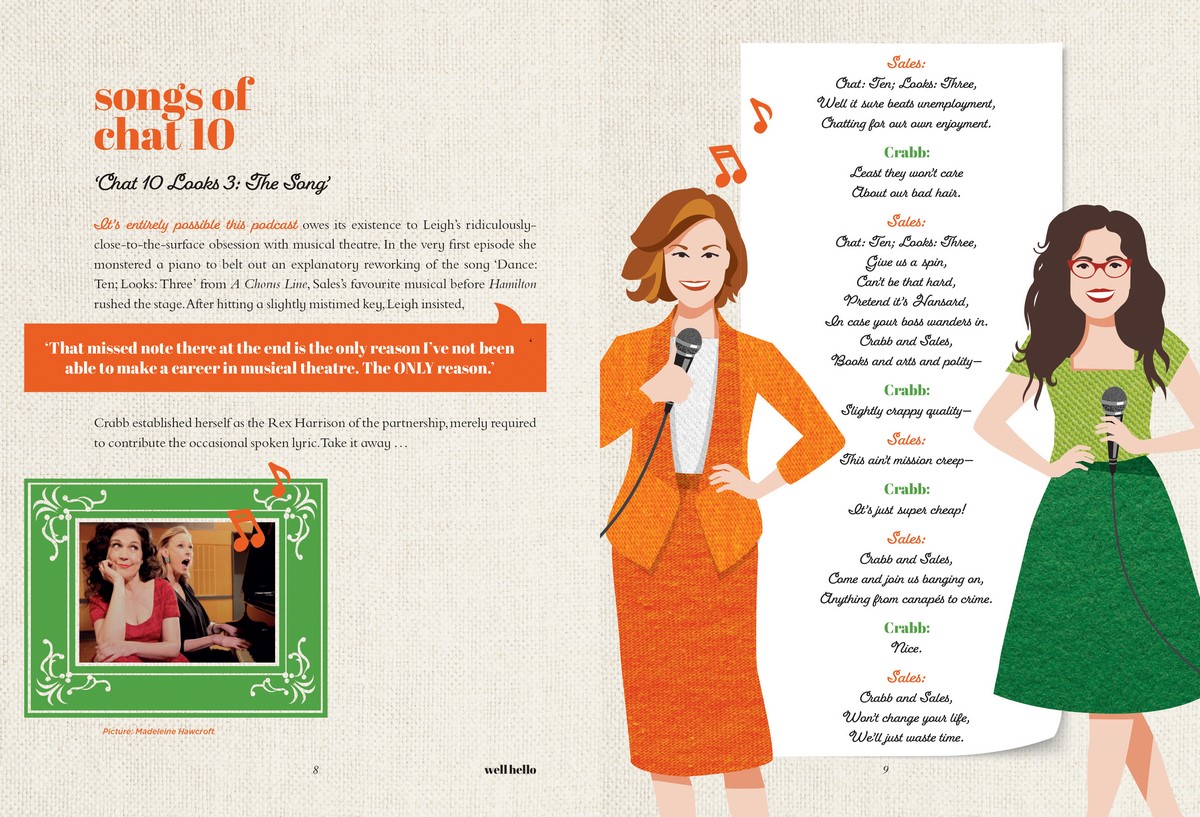 songs of chat 10

'Chat 10 Looks 3: The Song'

It's entirely possible this podcast owes its existence to Leigh's ridiculously-close-to-the-surface obsession with musical theatre. In the very first episode she monstered a piano to belt out an explanatory reworking of the song 'Dance: Ten; Looks: Three' from A Chorus Line, Sales's favourite musical before Hamilton rushed the stage. After hitting a slightly mistimed key, Leigh insisted,

'That missed note there at the end is the only reason I've not been able to make a career in musical theatre. The ONLY reason.'

Crabb established herself as the Rex Harrison of the partnership, merely required to contribute the occasional spoken lyric. Take it away …

Picture: Madeleine Hawcroft

8

well hello

Sales:
Chat: Ten; Looks: Three,
Well it sure beats unemployment,
Chatting for our own enjoyment.

Crabb:
Least they won't care
About our bad hair.

Sales:
Chat: Ten; Looks: Three,
Give us a spin,
Can't be that hard,
Pretend it's Hansard,
In case your boss wanders in.
Crabb and Sales,
Books and arts and polity—

Crabb:
Slightly crappy quality—

Sales:
This ain't mission creep—

Crabb:
It's just super cheap!

Sales:
Crabb and Sales,
Come and join us banging on,
Anything from canapés to crime.

Crabb:
Nice.

Sales:
Crabb and Sales,
Won't change your life,
We'll just waste time.

9