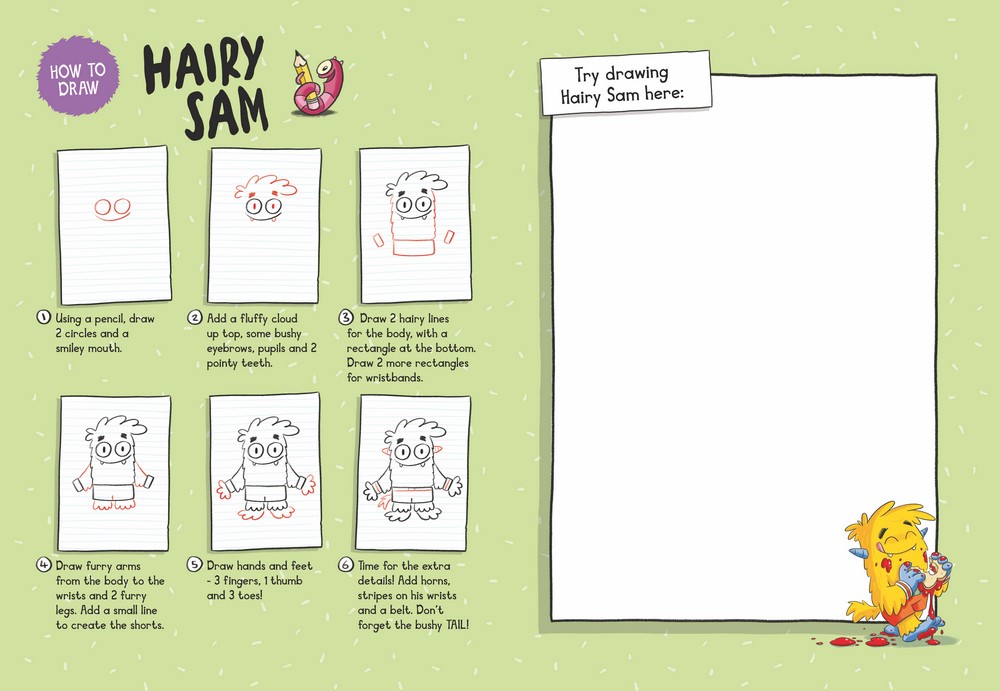 HOW TO DRAW

HAIRY SAM

1 Using a pencil, draw 2 circles and a smiley mouth.

2 Add a fluffy cloud up top, some bushy eyebrows, pupils and 2 pointy teeth.

3 Draw 2 hairy lines for the body, with a rectangle at the bottom. Draw 2 more rectangles for wristbands.

4 Draw furry arms from the body to the wrists and 2 furry legs. Add a small line to create the shorts.

5 Draw hands and feet - 3 fingers, 1 thumb and 3 toes!

6 Time for the extra details! Add horns, stripes on his wrists and a belt. Don't forget the bushy TAIL!

Try drawing Hairy Sam here: