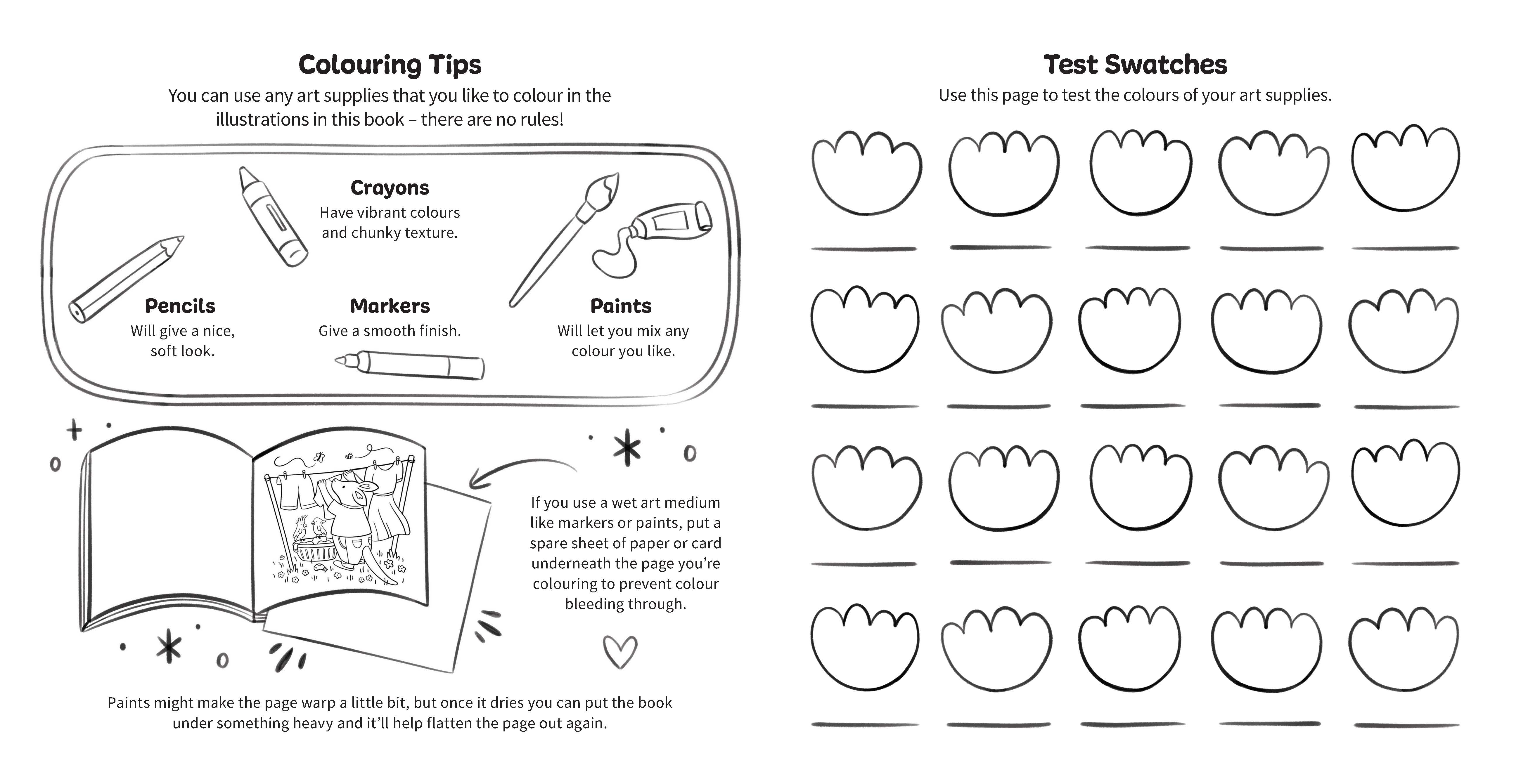 Colouring Tips

You can use any art supplies that you like to colour in the illustrations in this book – there are no rules!

Crayons
Have vibrant colours and chunky texture.

Pencils
Will give a nice, soft look.

Markers
Give a smooth finish.

Paints
Will let you mix any colour you like.

If you use a wet art medium like markers or paints, put a spare sheet of paper or card underneath the page you're colouring to prevent colour bleeding through.

Paints might make the page warp a little bit, but once it dries you can put the book under something heavy and it'll help flatten the page out again.

Test Swatches

Use this page to test the colours of your art supplies.