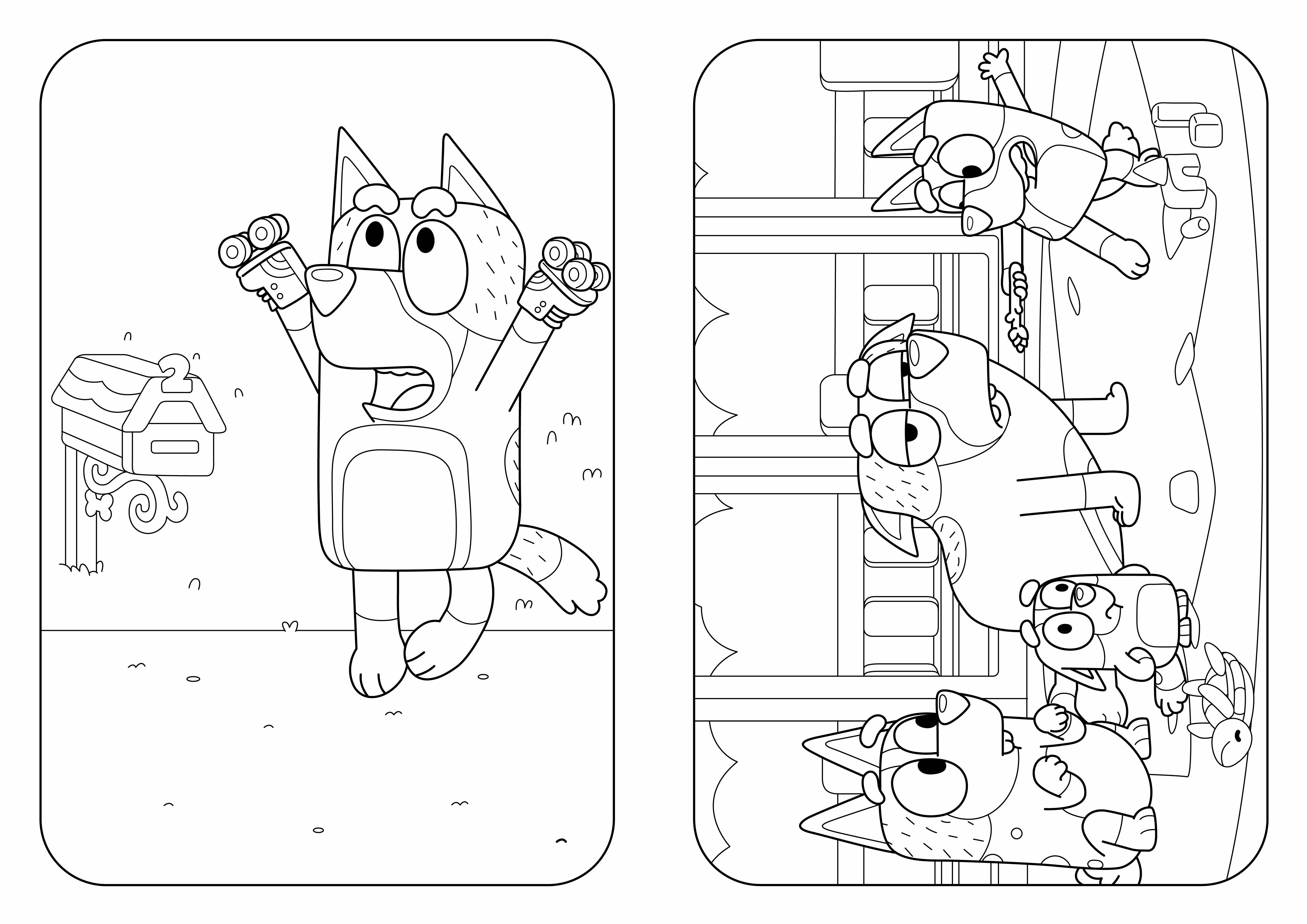 2