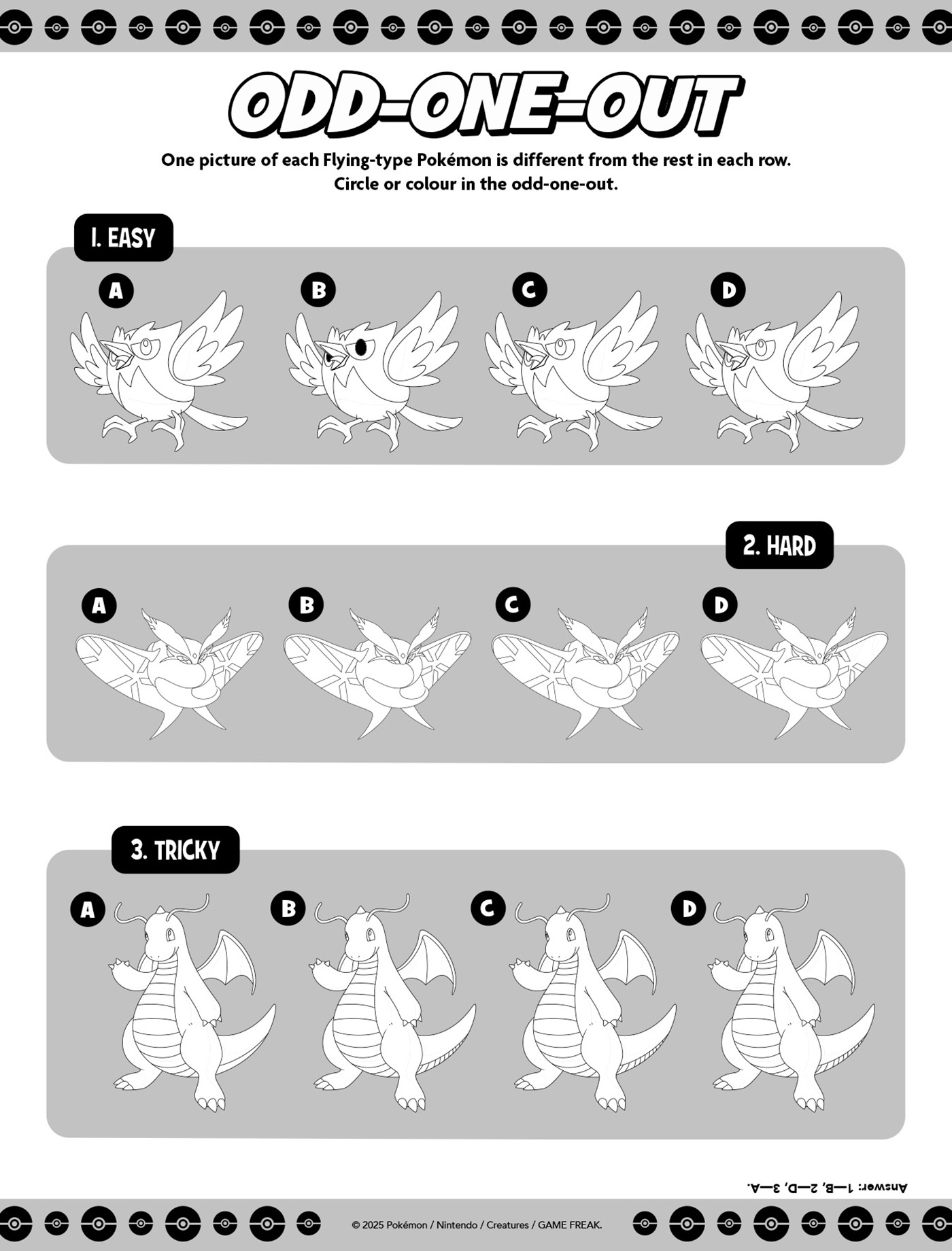 ODD-ONE-OUT

One picture of each Flying-type Pokémon is different from the rest in each row. Circle or colour in the odd-one-out.

1. EASY

A B C D

2. HARD

A B C D

3. TRICKY

A B C D

Answer: 1—B, 2—D, 3—A.

© 2025 Pokémon / Nintendo / Creatures / GAME FREAK.