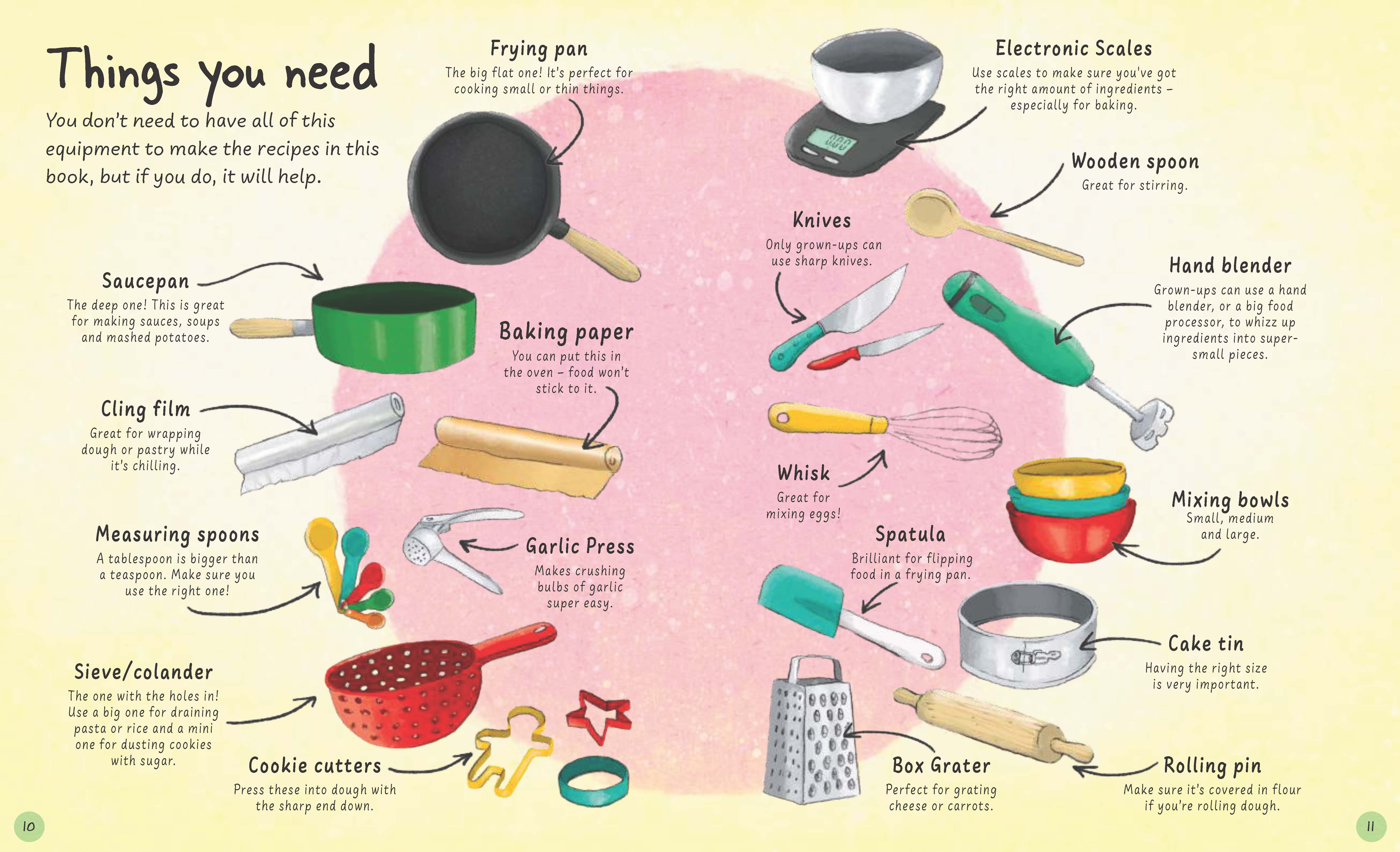 Things you need

You don't need to have all of this equipment to make the recipes in this book, but if you do, it will help.

Frying pan
The big flat one! It's perfect for cooking small or thin things.

Saucepan
The deep one! This is great for making sauces, soups and mashed potatoes.

Baking paper
You can put this in the oven – food won't stick to it.

Cling film
Great for wrapping dough or pastry while it's chilling.

Measuring spoons
A tablespoon is bigger than a teaspoon. Make sure you use the right one!

Garlic Press
Makes crushing bulbs of garlic super easy.

Sieve/colander
The one with the holes in! Use a big one for draining pasta or rice and a mini one for dusting cookies with sugar.

Cookie cutters
Press these into dough with the sharp end down.

10

Electronic Scales
Use scales to make sure you've got the right amount of ingredients – especially for baking.

Wooden spoon
Great for stirring.

Knives
Only grown-ups can use sharp knives.

Hand blender
Grown-ups can use a hand blender, or a big food processor, to whizz up ingredients into super-small pieces.

Whisk
Great for mixing eggs!

Mixing bowls
Small, medium and large.

Spatula
Brilliant for flipping food in a frying pan.

Cake tin
Having the right size is very important.

Box Grater
Perfect for grating cheese or carrots.

Rolling pin
Make sure it's covered in flour if you're rolling dough.

11