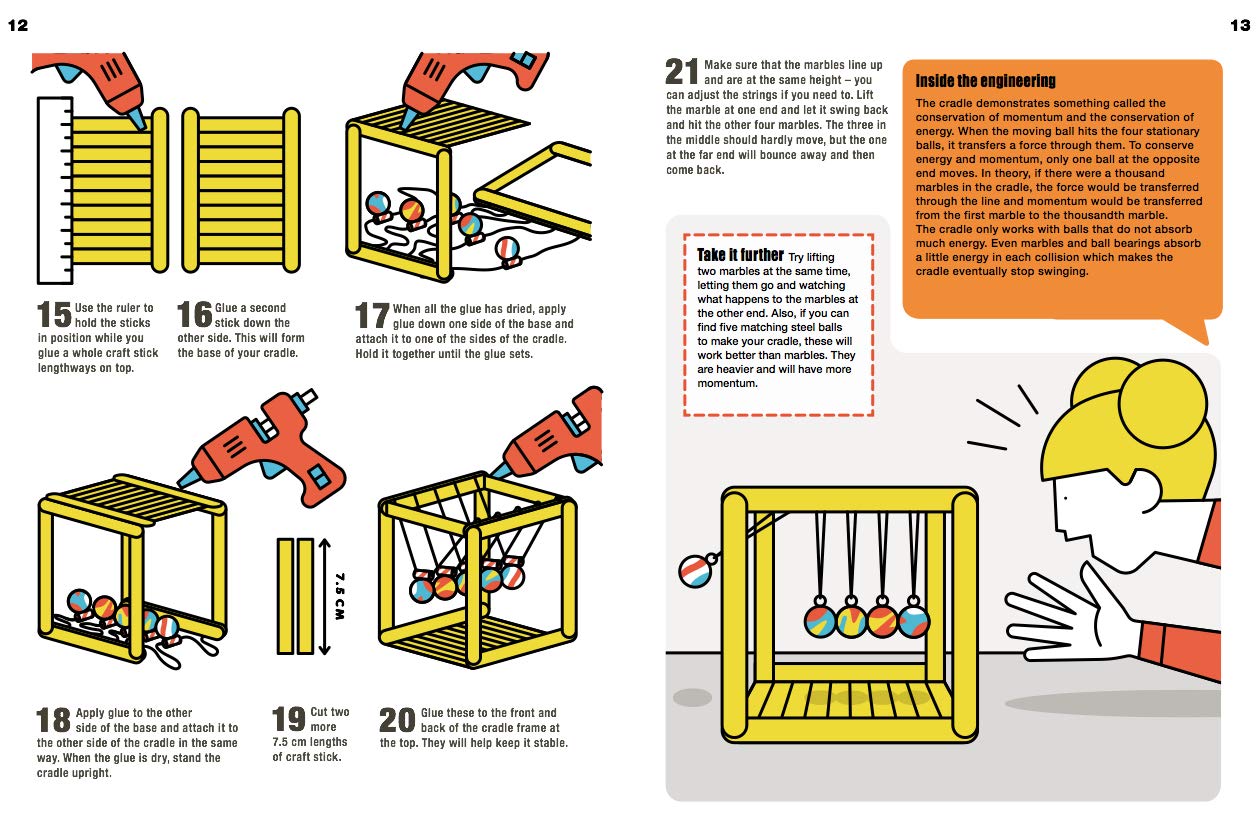 12

15 Use the ruler to hold the sticks in position while you glue a whole craft stick lengthways on top.

16 Glue a second stick down the other side. This will form the base of your cradle.

17 When all the glue has dried, apply glue down one side of the base and attach it to one of the sides of the cradle. Hold it together until the glue sets.

7.5 CM

18 Apply glue to the other side of the base and attach it to the other side of the cradle in the same way. When the glue is dry, stand the cradle upright.

19 Cut two more 7.5 cm lengths of craft stick.

20 Glue these to the front and back of the cradle frame at the top. They will help keep it stable.

13

21 Make sure that the marbles line up and are at the same height – you can adjust the strings if you need to. Lift the marble at one end and let it swing back and hit the other four marbles. The three in the middle should hardly move, but the one at the far end will bounce away and then come back.

Inside the engineering
The cradle demonstrates something called the conservation of momentum and the conservation of energy. When the moving ball hits the four stationary balls, it transfers a force through them. To conserve energy and momentum, only one ball at the opposite end moves. In theory, if there were a thousand marbles in the cradle, the force would be transferred through the line and momentum would be transferred from the first marble to the thousandth marble.
The cradle only works with balls that do not absorb much energy. Even marbles and ball bearings absorb a little energy in each collision which makes the cradle eventually stop swinging.

Take it further Try lifting two marbles at the same time, letting them go and watching what happens to the marbles at the other end. Also, if you can find five matching steel balls to make your cradle, these will work better than marbles. They are heavier and will have more momentum.