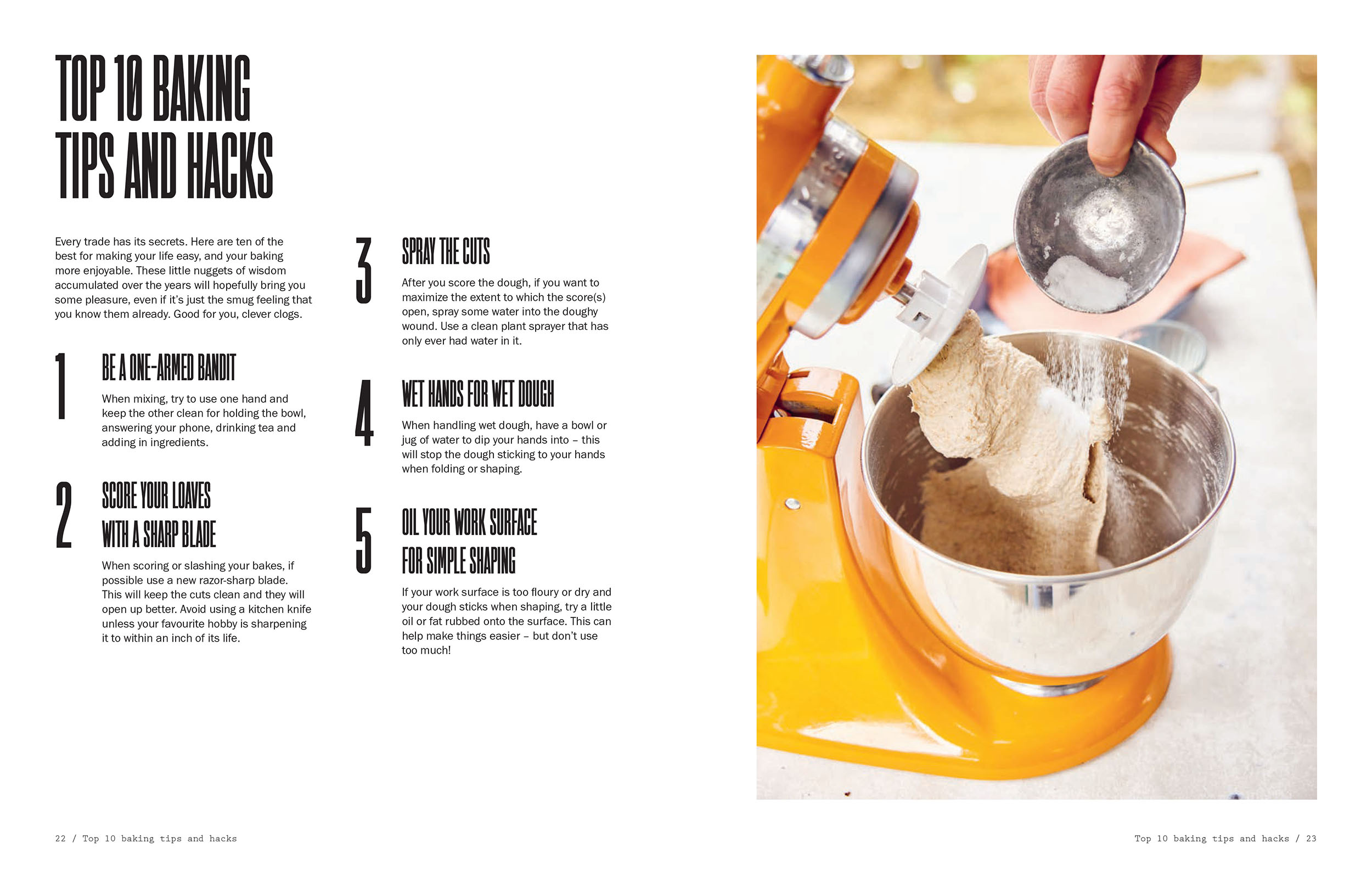 TOP 10 BAKING TIPS AND HACKS

Every trade has its secrets. Here are ten of the best for making your life easy, and your baking more enjoyable. These little nuggets of wisdom accumulated over the years will hopefully bring you some pleasure, even if it's just the smug feeling that you know them already. Good for you, clever clogs.

1 BE A ONE-ARMED BANDIT

When mixing, try to use one hand and keep the other clean for holding the bowl, answering your phone, drinking tea and adding in ingredients.

2 SCORE YOUR LOAVES WITH A SHARP BLADE

When scoring or slashing your bakes, if possible use a new razor-sharp blade. This will keep the cuts clean and they will open up better. Avoid using a kitchen knife unless your favourite hobby is sharpening it to within an inch of its life.

3 SPRAY THE CUTS

After you score the dough, if you want to maximize the extent to which the score(s) open, spray some water into the doughy wound. Use a clean plant sprayer that has only ever had water in it.

4 WET HANDS FOR WET DOUGH

When handling wet dough, have a bowl or jug of water to dip your hands into – this will stop the dough sticking to your hands when folding or shaping.

5 OIL YOUR WORK SURFACE FOR SIMPLE SHAPING

If your work surface is too floury or dry and your dough sticks when shaping, try a little oil or fat rubbed onto the surface. This can help make things easier – but don't use too much!

22 / Top 10 baking tips and hacks

Top 10 baking tips and hacks / 23