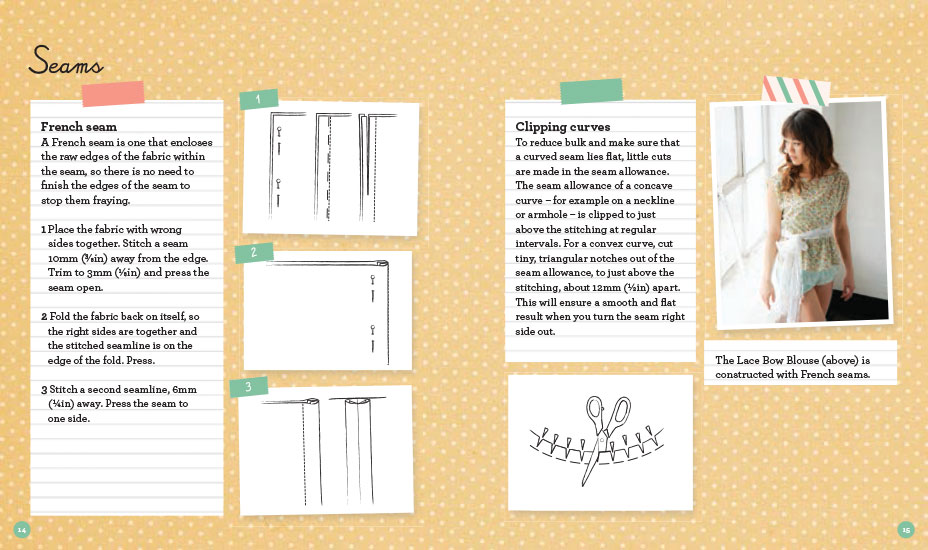 Seams

French seam
A French seam is one that encloses the raw edges of the fabric within the seam, so there is no need to finish the edges of the seam to stop them fraying.

1 Place the fabric with wrong sides together. Stitch a seam 10mm (⅜in) away from the edge. Trim to 3mm (⅛in) and press the seam open.

2 Fold the fabric back on itself, so the right sides are together and the stitched seamline is on the edge of the fold. Press.

3 Stitch a second seamline, 6mm (¼in) away. Press the seam to one side.

1

2

3

Clipping curves
To reduce bulk and make sure that a curved seam lies flat, little cuts are made in the seam allowance. The seam allowance of a concave curve – for example on a neckline or armhole – is clipped to just above the stitching at regular intervals. For a convex curve, cut tiny, triangular notches out of the seam allowance, to just above the stitching, about 12mm (½in) apart. This will ensure a smooth and flat result when you turn the seam right side out.

The Lace Bow Blouse (above) is constructed with French seams.

14

15