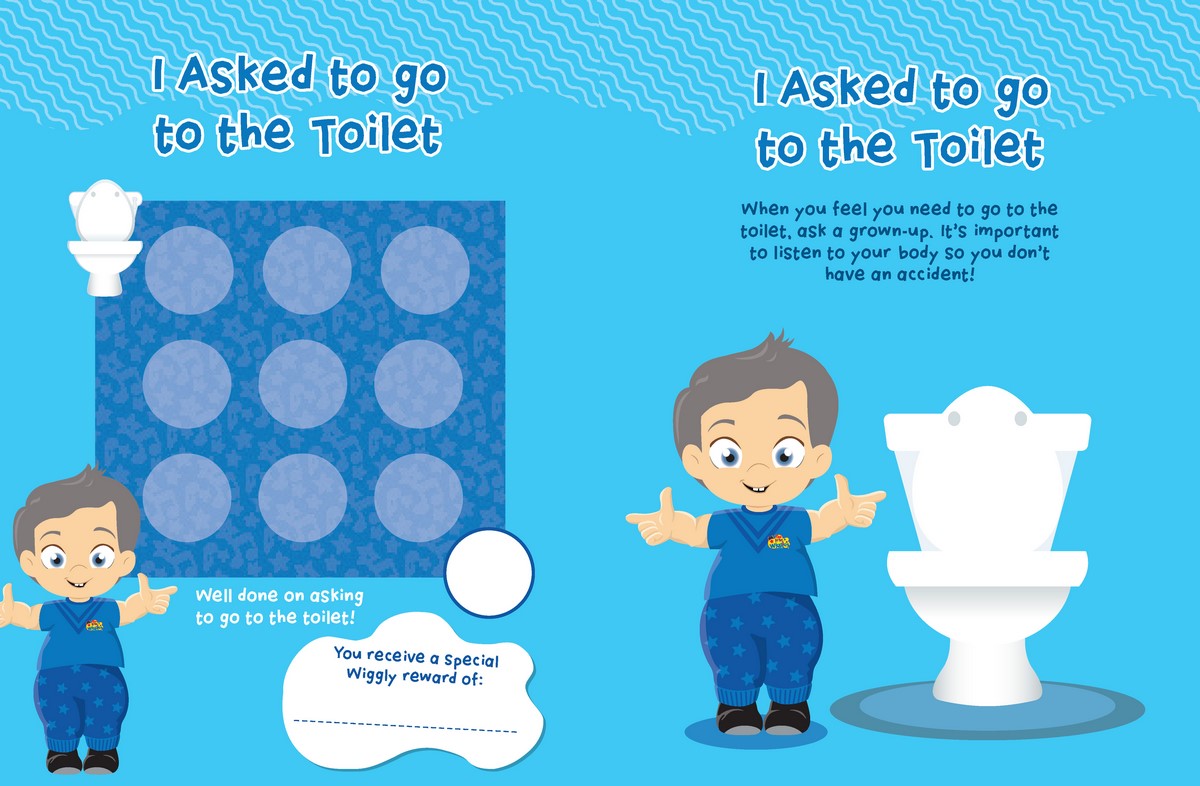 I Asked to go to the Toilet

Well done on asking to go to the toilet!

You receive a Special Wiggly reward of:

I Asked to go to the Toilet

When you feel you need to go to the toilet, ask a grown-up. It's important to listen to your body so you don't have an accident!