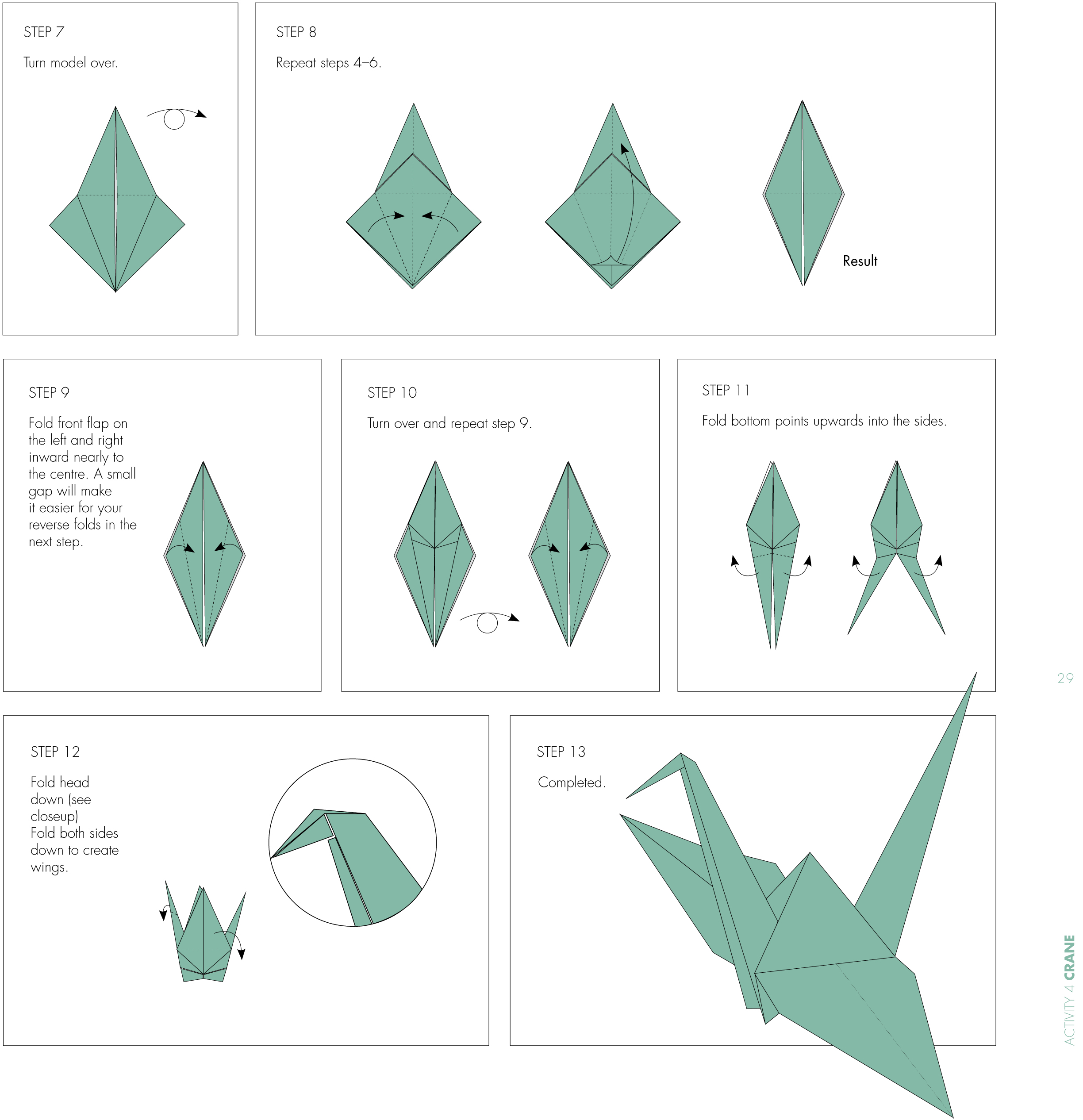 STEP 7

Turn model over.

STEP 8

Repeat steps 4–6.

Result

STEP 9

Fold front flap on the left and right inward nearly to the centre. A small gap will make it easier for your reverse folds in the next step.

STEP 10

Turn over and repeat step 9.

STEP 11

Fold bottom points upwards into the sides.

29

STEP 12

Fold head down (see closeup)
Fold both sides down to create wings.

STEP 13

Completed.

ACTIVITY 4 CRANE