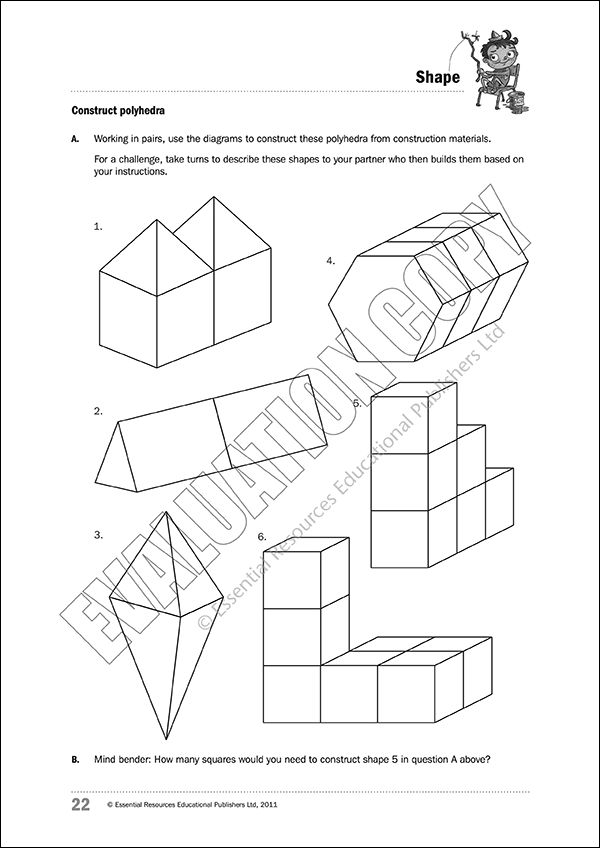 Shape

Construct polyhedra

A. Working in pairs, use the diagrams to construct these polyhedra from construction materials.

For a challenge, take turns to describe these shapes to your partner who then builds them based on your instructions.

1.

4.

2.

5.

3.

6.

EVALUATION COPY

© Essential Resources Educational Publishers Ltd

B. Mind bender: How many squares would you need to construct shape 5 in question A above?

22 © Essential Resources Educational Publishers Ltd, 2011