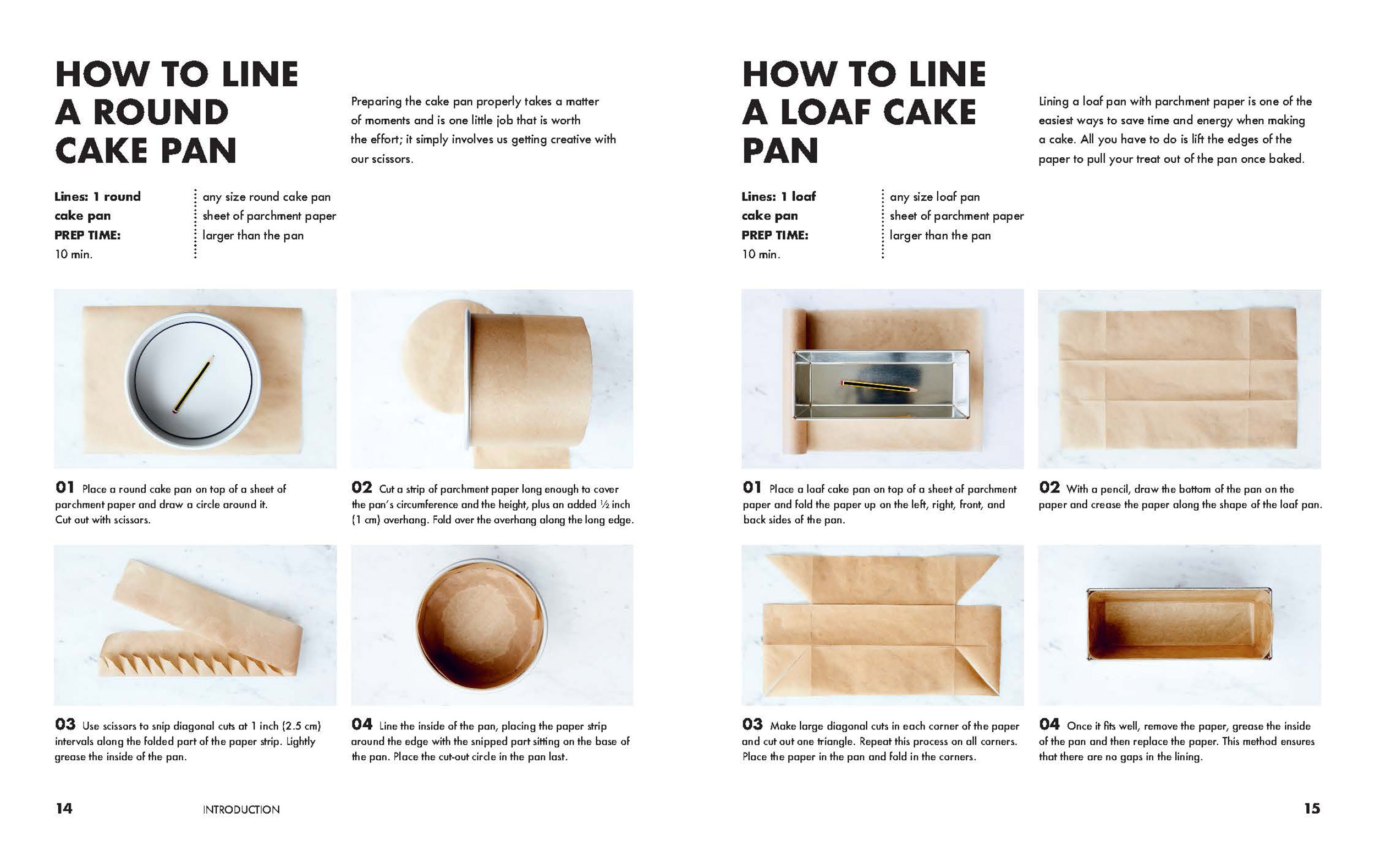 HOW TO LINE A ROUND CAKE PAN

Preparing the cake pan properly takes a matter of moments and is one little job that is worth the effort; it simply involves us getting creative with our scissors.

Lines: 1 round cake pan
PREP TIME: 10 min.

any size round cake pan
sheet of parchment paper larger than the pan

01 Place a round cake pan on top of a sheet of parchment paper and draw a circle around it. Cut out with scissors.

02 Cut a strip of parchment paper long enough to cover the pan's circumference and the height, plus an added ½ inch (1 cm) overhang. Fold over the overhang along the long edge.

03 Use scissors to snip diagonal cuts at 1 inch (2.5 cm) intervals along the folded part of the paper strip. Lightly grease the inside of the pan.

04 Line the inside of the pan, placing the paper strip around the edge with the snipped part sitting on the base of the pan. Place the cut-out circle in the pan last.

14 INTRODUCTION

HOW TO LINE A LOAF CAKE PAN

Lining a loaf pan with parchment paper is one of the easiest ways to save time and energy when making a cake. All you have to do is lift the edges of the paper to pull your treat out of the pan once baked.

Lines: 1 loaf cake pan
PREP TIME: 10 min.

any size loaf pan
sheet of parchment paper larger than the pan

01 Place a loaf cake pan on top of a sheet of parchment paper and fold the paper up on the left, right, front, and back sides of the pan.

02 With a pencil, draw the bottom of the pan on the paper and crease the paper along the shape of the loaf pan.

03 Make large diagonal cuts in each corner of the paper and cut out one triangle. Repeat this process on all corners. Place the paper in the pan and fold in the corners.

04 Once it fits well, remove the paper, grease the inside of the pan and then replace the paper. This method ensures that there are no gaps in the lining.

15