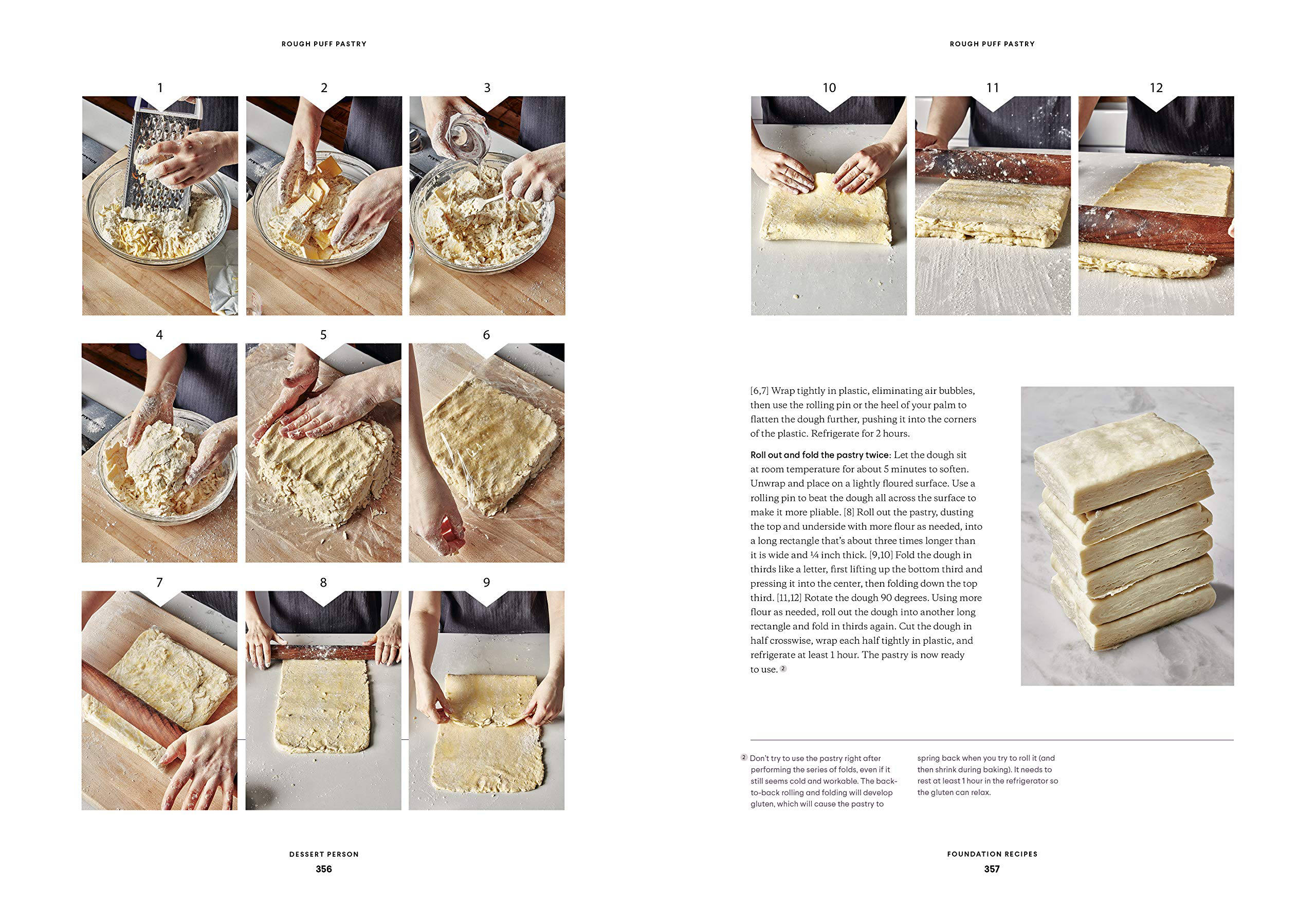 ROUGH PUFF PASTRY

1

2

3

4

5

6

7

8

9

DESSERT PERSON

356

ROUGH PUFF PASTRY

10

11

12

[6,7] Wrap tightly in plastic, eliminating air bubbles, then use the rolling pin or the heel of your palm to flatten the dough further, pushing it into the corners of the plastic. Refrigerate for 2 hours.

Roll out and fold the pastry twice: Let the dough sit at room temperature for about 5 minutes to soften. Unwrap and place on a lightly floured surface. Use a rolling pin to beat the dough all across the surface to make it more pliable. [8] Roll out the pastry, dusting the top and underside with more flour as needed, into a long rectangle that's about three times longer than it is wide and ¼ inch thick. [9,10] Fold the dough in thirds like a letter, first lifting up the bottom third and pressing it into the center, then folding down the top third. [11,12] Rotate the dough 90 degrees. Using more flour as needed, roll out the dough into another long rectangle and fold in thirds again. Cut the dough in half crosswise, wrap each half tightly in plastic, and refrigerate at least 1 hour. The pastry is now ready to use. ②

② Don't try to use the pastry right after performing the series of folds, even if it still seems cold and workable. The back-to-back rolling and folding will develop gluten, which will cause the pastry to spring back when you try to roll it (and then shrink during baking). It needs to rest at least 1 hour in the refrigerator so the gluten can relax.

FOUNDATION RECIPES

357