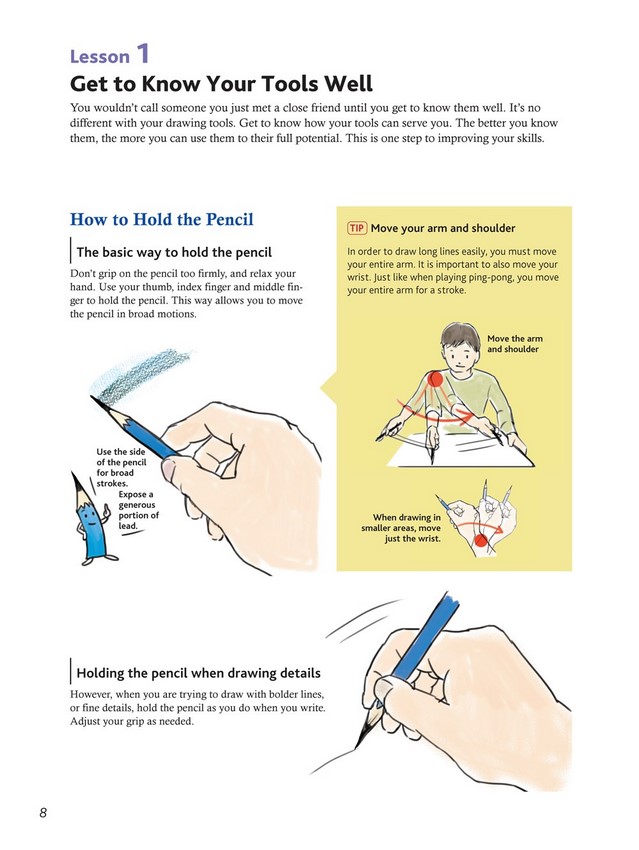 Lesson 1
Get to Know Your Tools Well

You wouldn't call someone you just met a close friend until you get to know them well. It's no different with your drawing tools. Get to know how your tools can serve you. The better you know them, the more you can use them to their full potential. This is one step to improving your skills.

How to Hold the Pencil

The basic way to hold the pencil

Don't grip on the pencil too firmly, and relax your hand. Use your thumb, index finger and middle finger to hold the pencil. This way allows you to move the pencil in broad motions.

Use the side of the pencil for broad strokes.

Expose a generous portion of lead.

TIP Move your arm and shoulder

In order to draw long lines easily, you must move your entire arm. It is important to also move your wrist. Just like when playing ping-pong, you move your entire arm for a stroke.

Move the arm and shoulder

When drawing in smaller areas, move just the wrist.

Holding the pencil when drawing details

However, when you are trying to draw with bolder lines, or fine details, hold the pencil as you do when you write. Adjust your grip as needed.

8